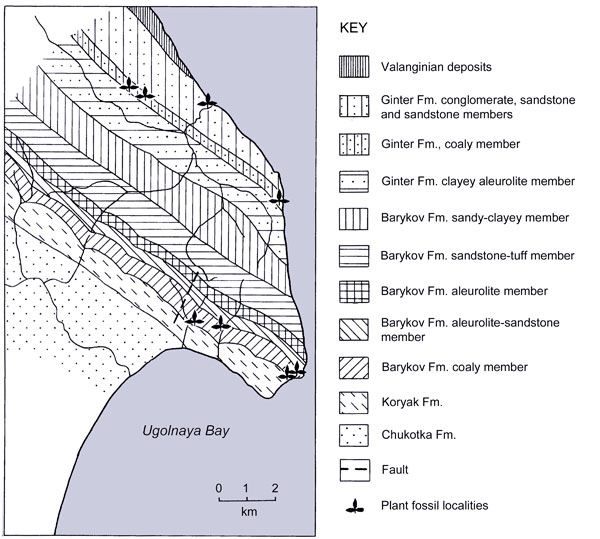 Ugolnaya Bay

0 1 2
km

KEY

Valanginian deposits

Ginter Fm. conglomerate, sandstone and sandstone members

Ginter Fm., coaly member

Ginter Fm. clayey aleurolite member

Barykov Fm. sandy-clayey member

Barykov Fm. sandstone-tuff member

Barykov Fm. aleurolite member

Barykov Fm. aleurolite-sandstone member

Barykov Fm. coaly member

Koryak Fm.

Chukotka Fm.

Fault

Plant fossil localities