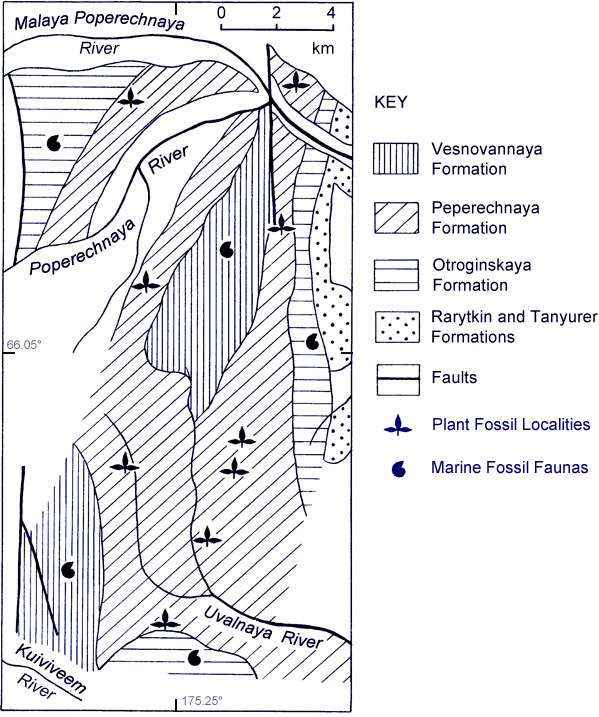 Malaya Poperechnaya River

0 2 4
km

Poperechnaya River

66.05°

Uvalnaya River

Kuiviveem River

175.25°

KEY

Vesnovannaya Formation

Peperechnaya Formation

Otroginskaya Formation

Rarytkin and Tanyurer Formations

Faults

Plant Fossil Localities

Marine Fossil Faunas